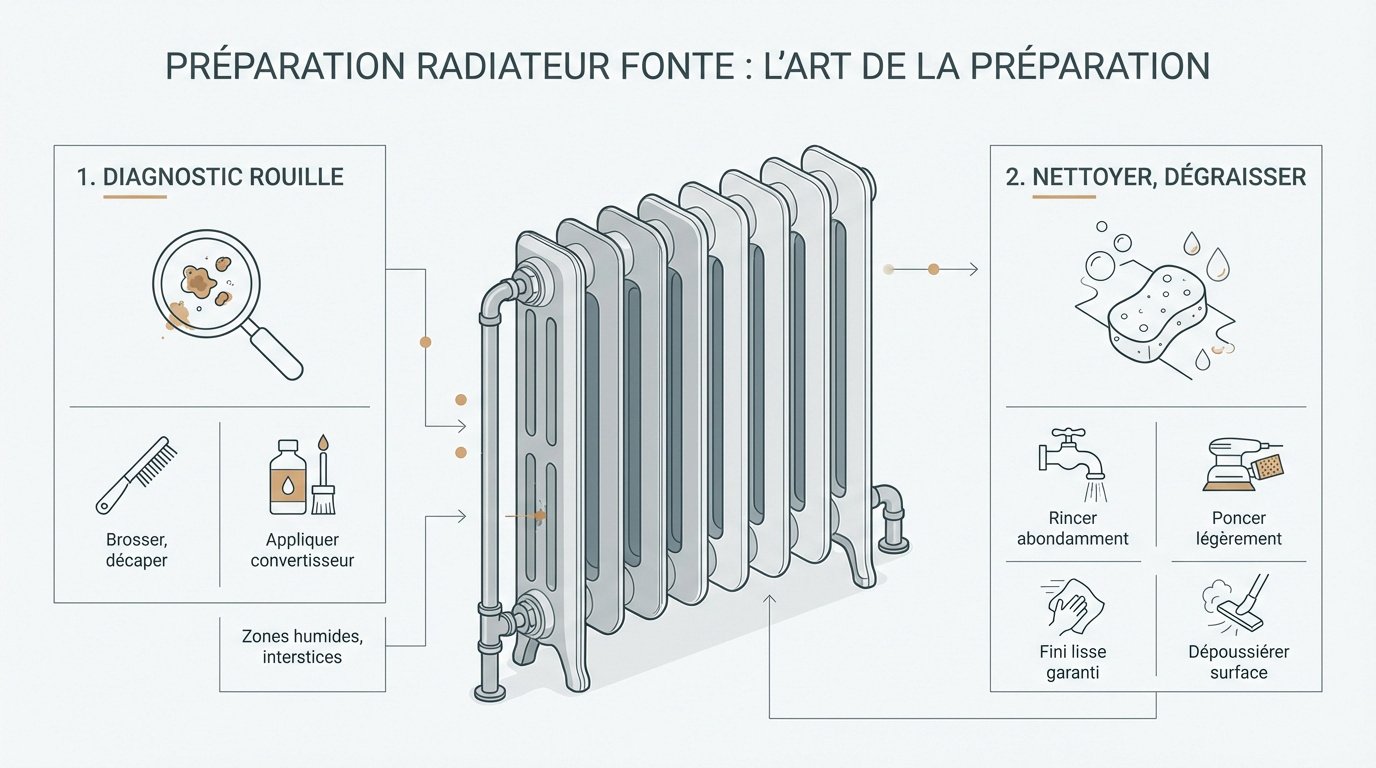 PRÉPARATION RADIATEUR FONTE : L'ART DE LA PRÉPARATION

1. DIAGNOSTIC ROUILLE

Brosser, décaper

Appliquer convertisseur

Zones humides, interstices

2. NETTOYER, DÉGRAISSER

Rincer abondamment

Poncer légèrement

Fini lisse garanti

Dépoussiérer surface