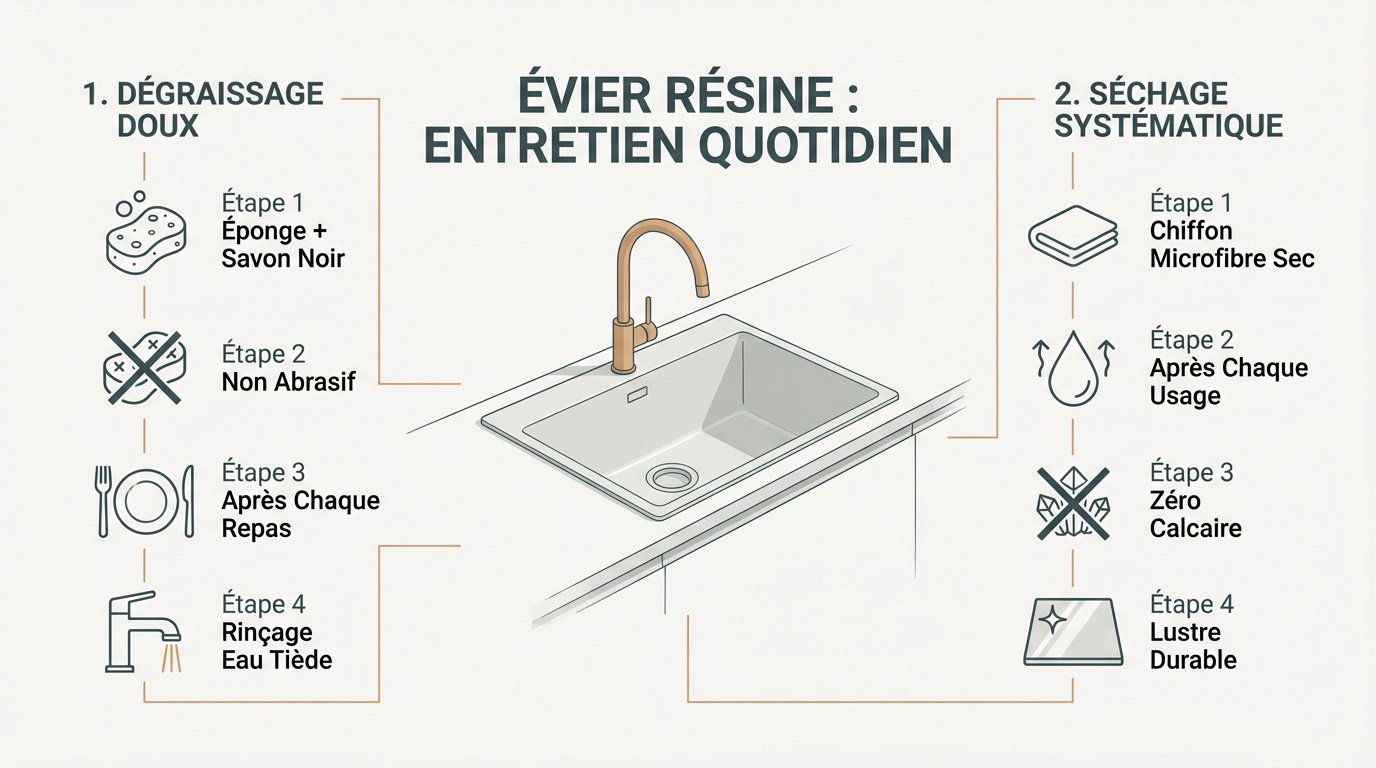 ÉVIER RÉSINE : ENTRETIEN QUOTIDIEN

1. DÉGRAISSAGE DOUX

Étape 1
Éponge + Savon Noir

Étape 2
Non Abrasif

Étape 3
Après Chaque Repas

Étape 4
Rinçage Eau Tiède

2. SÉCHAGE SYSTÉMATIQUE

Étape 1
Chiffon Microfibre Sec

Étape 2
Après Chaque Usage

Étape 3
Zéro Calcaire

Étape 4
Lustre Durable